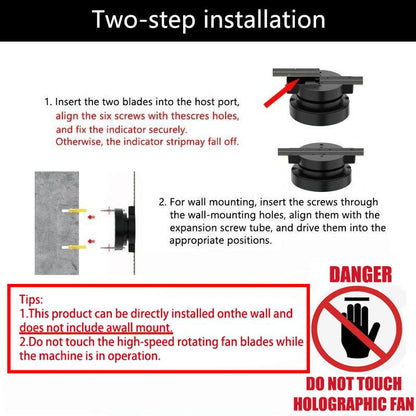 Two-step installation

1. Insert the two blades into the host port, align the six screws with thescres holes, and fix the indicator securely. Otherwise, the indicator stripmay fall off.

2. For wall mounting, insert the screws through the wall-mounting holes, align them with the expansion screw tube, and drive them into the appropriate positions.

Tips:
1.This product can be directly installed onthe wall and does not include awall mount.
2.Do not touch the high-speed rotating fan blades while the machine is in operation.

DANGER

DO NOT TOUCH
HOLOGRAPHIC FAN