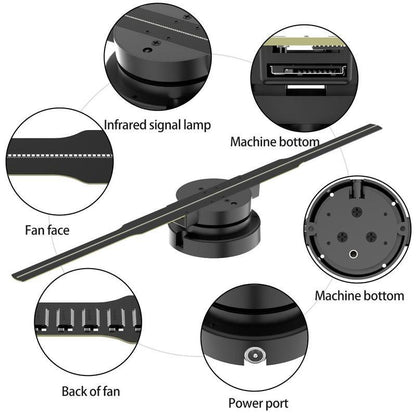 Infrared signal lamp

Machine bottom

Fan face

Machine bottom

Back of fan

Power port