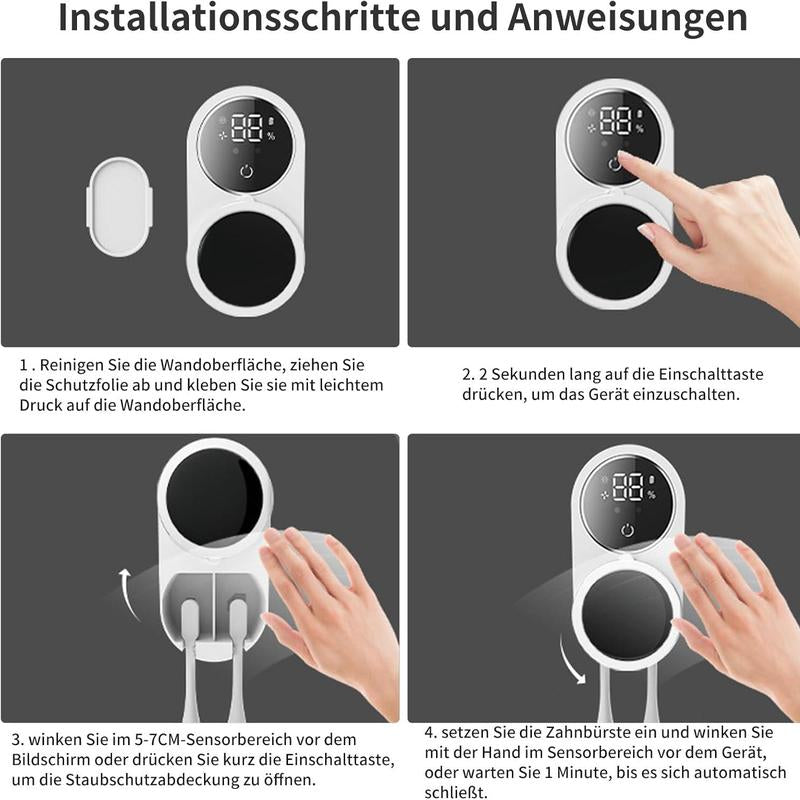 Installationsschritte und Anweisungen

88 %

88 %

1 . Reinigen Sie die Wandoberfläche, ziehen Sie die Schutzfolie ab und kleben Sie sie mit leichtem Druck auf die Wandoberfläche.

2. 2 Sekunden lang auf die Einschalttaste drücken, um das Gerät einzuschalten.

88 %

3. winken Sie im 5-7CM-Sensorbereich vor dem Bildschirm oder drücken Sie kurz die Einschalttaste, um die Staubschutzabdeckung zu öffnen.

4. setzen Sie die Zahnbürste ein und winken Sie mit der Hand im Sensorbereich vor dem Gerät, oder warten Sie 1 Minute, bis es sich automatisch schließt.